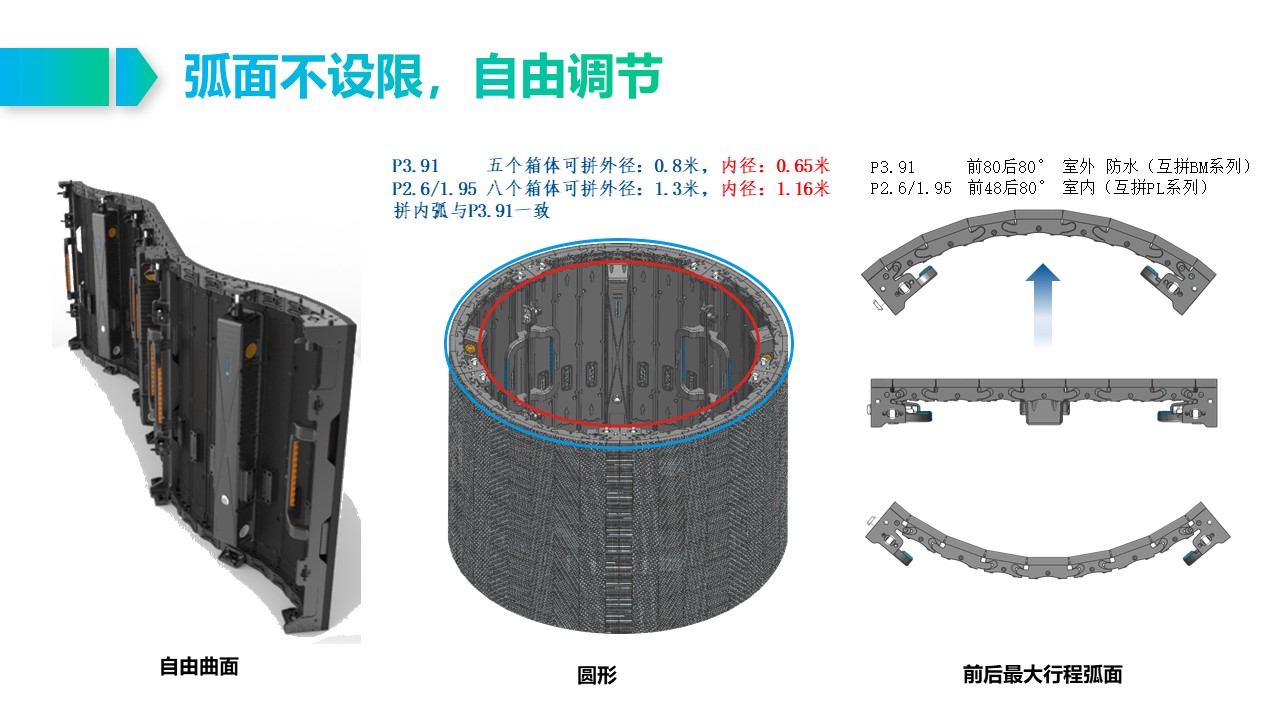 弧面不设限，自由调节

P3.91　五个箱体可拼外径：0.8米，内径：0.65米
P2.6/1.95 八个箱体可拼外径：1.3米，内径：1.16米
拼内弧与P3.91一致

P3.91　前80后80°　室外 防水（互拼BM系列）
P2.6/1.95　前48后80°　室内（互拼PL系列）

自由曲面

圆形

前后最大行程弧面